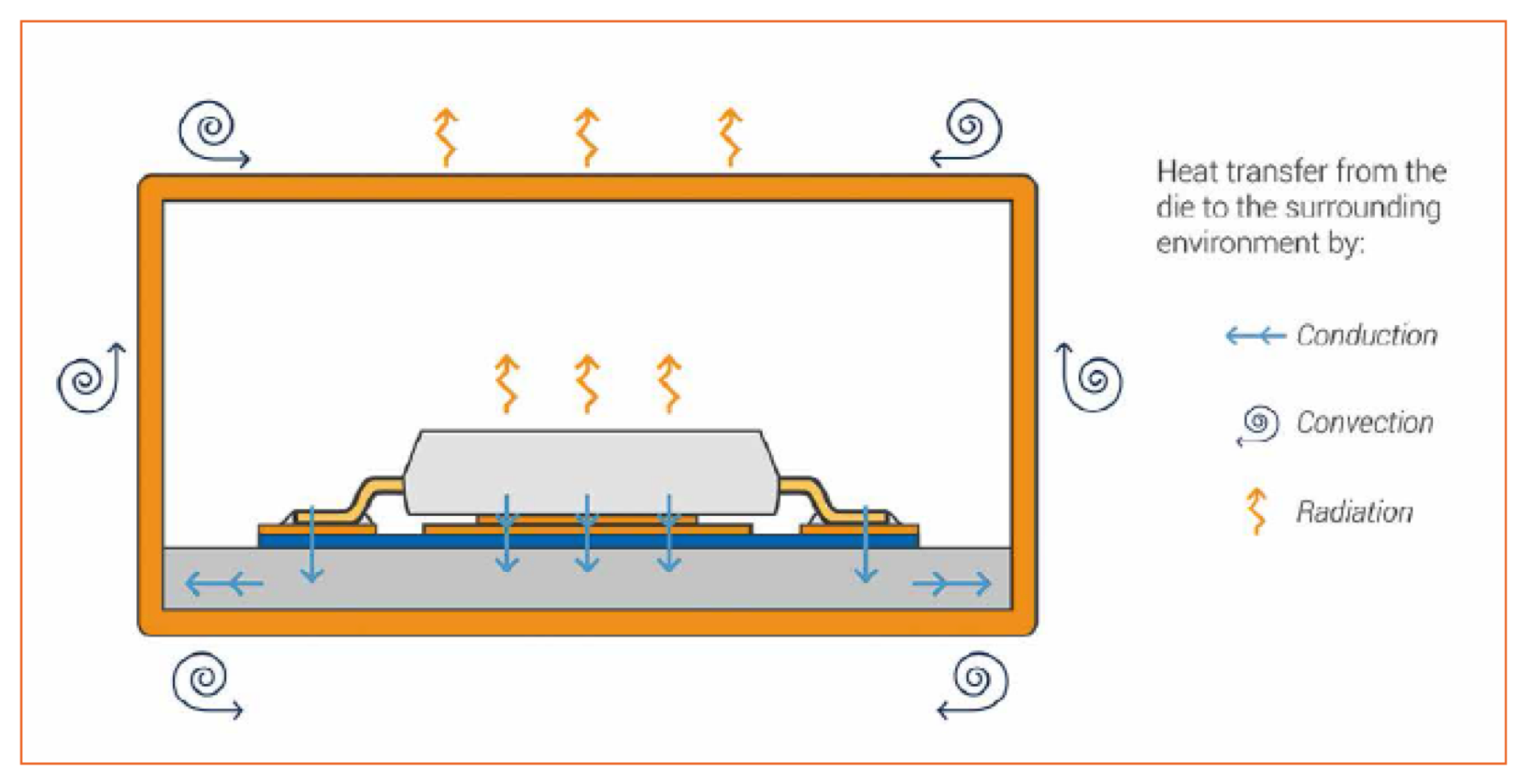 Heat transfer from the die to the surrounding environment by:

Conduction

Convection

Radiation